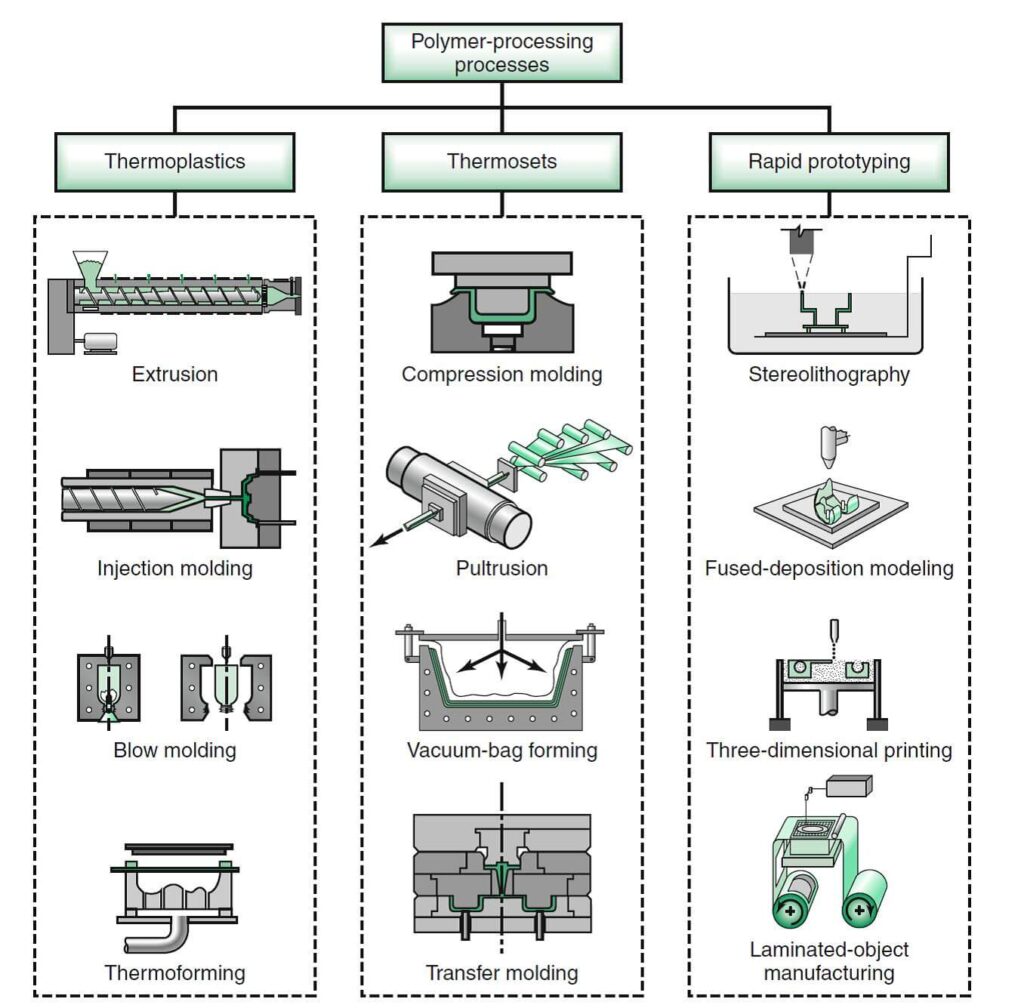 Polymer-processing processes

Thermoplastics

Extrusion

Injection molding

Blow molding

Thermoforming

Thermosets

Compression molding

Pultrusion

Vacuum-bag forming

Transfer molding

Rapid prototyping

Stereolithography

Fused-deposition modeling

Three-dimensional printing

Laminated-object manufacturing