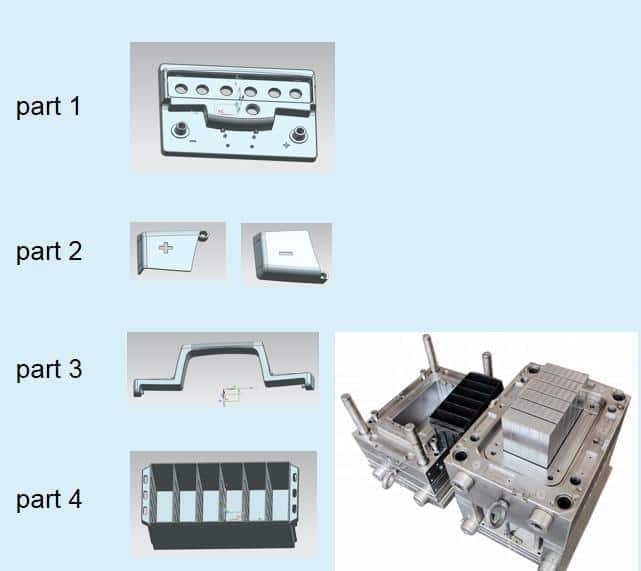 part 1

part 2

part 3

part 4